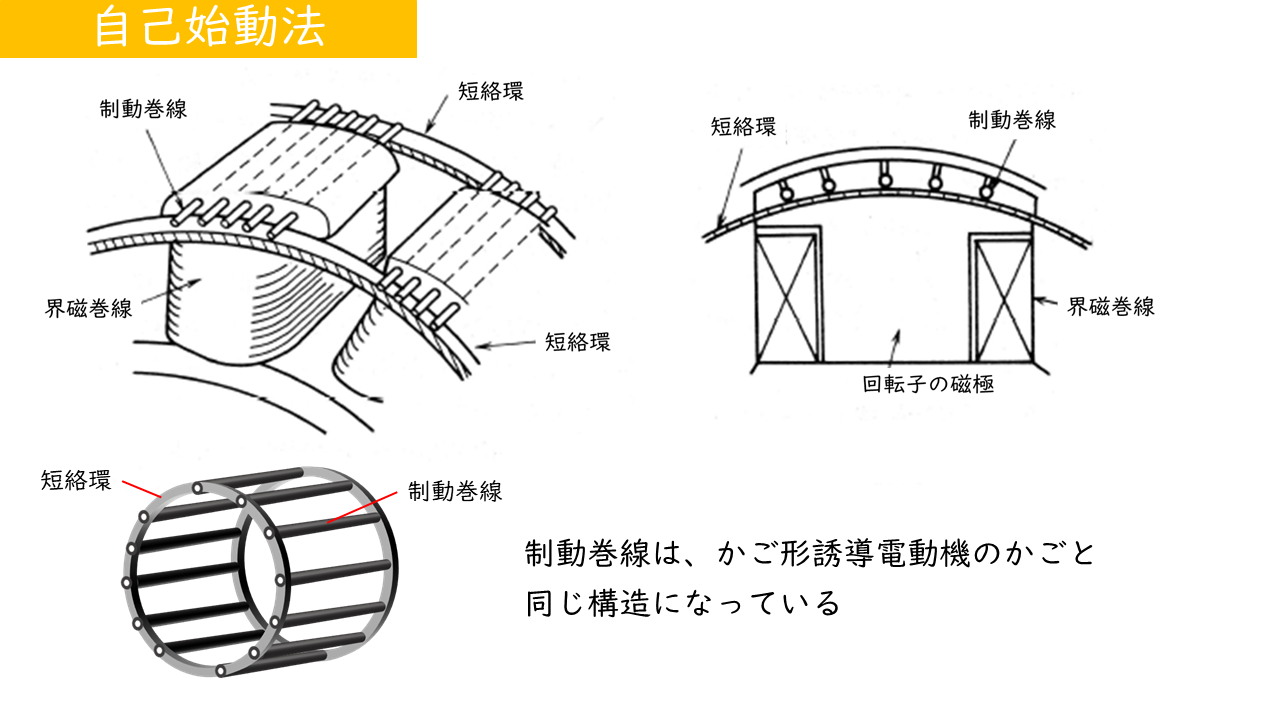 自己始動法

制動巻線

短絡環

界磁巻線

短絡環

短絡環

制動巻線

界磁巻線

回転子の磁極

短絡環

制動巻線

制動巻線は、かご形誘導電動機のかごと同じ構造になっている